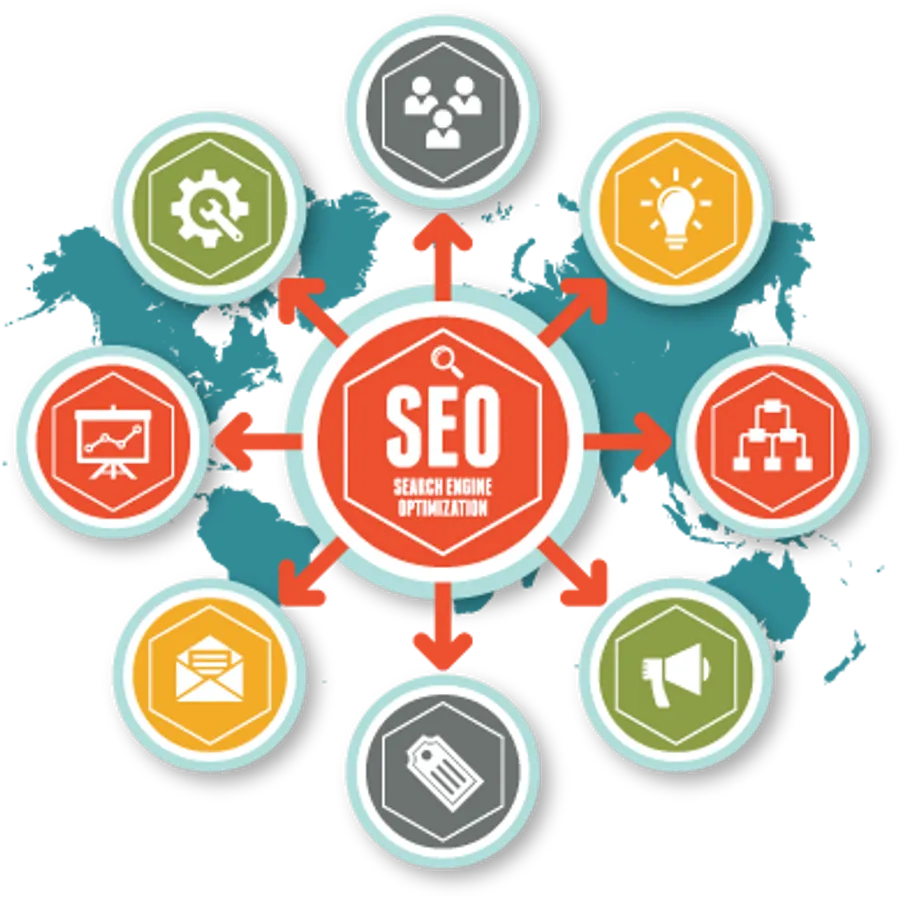 SEO
SEARCH ENGINE OPTIMIZATION